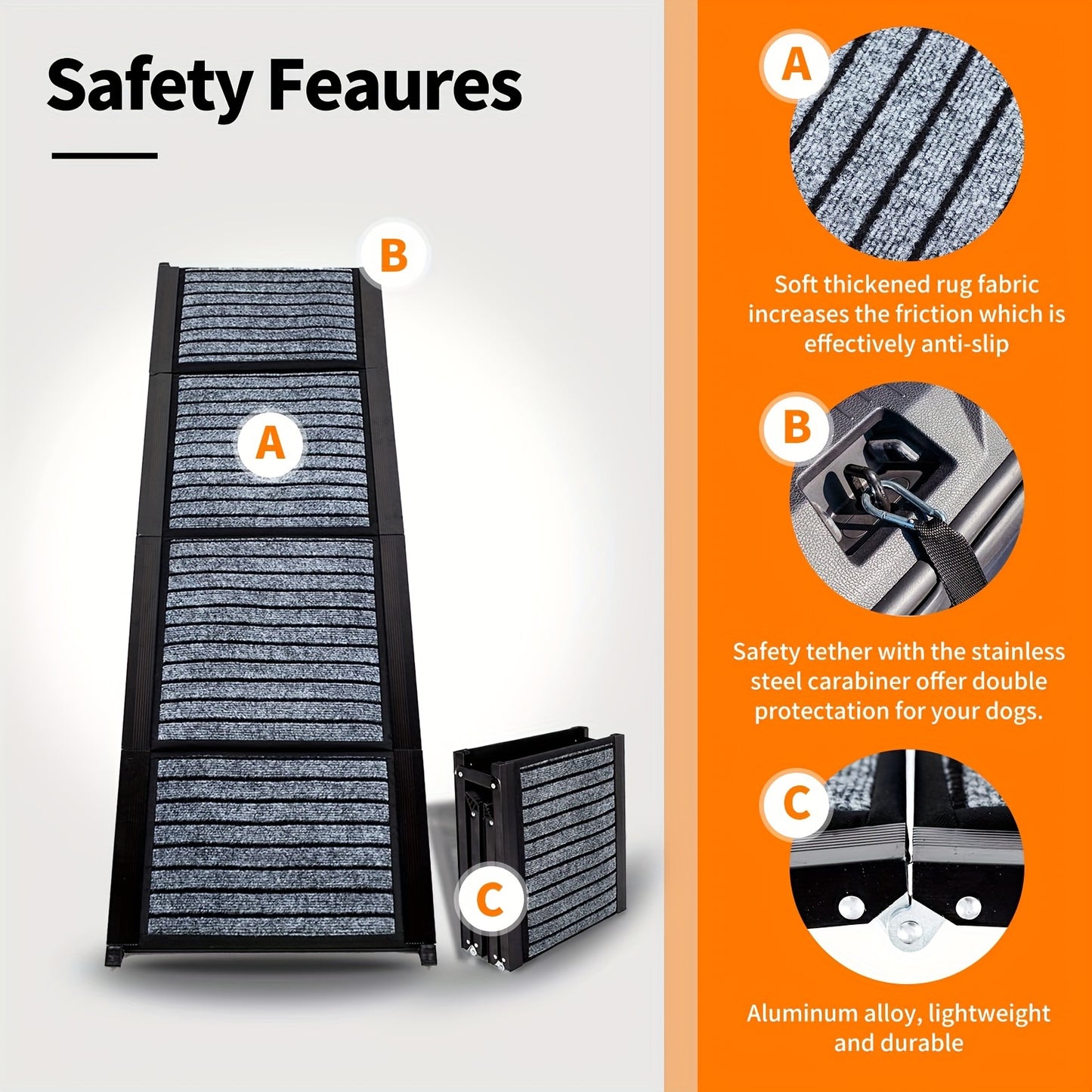 Safety Feaures

B

A

C

A

Soft thickened rug fabric increases the friction which is effectively anti-slip

B

Safety tether with the stainless steel carabiner offer double protectation for your dogs.

C

Aluminum alloy, lightweight and durable