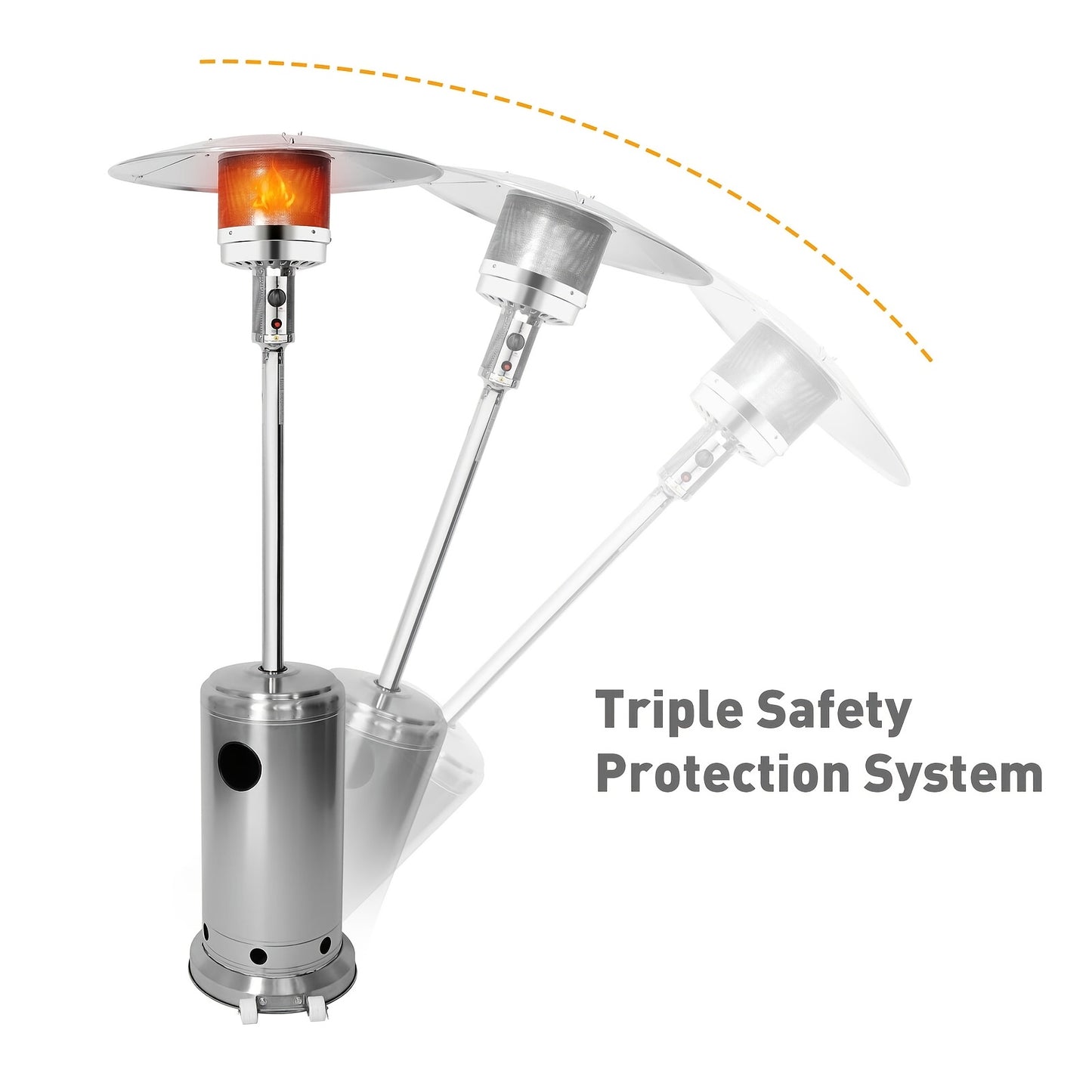 Triple Safety Protection System